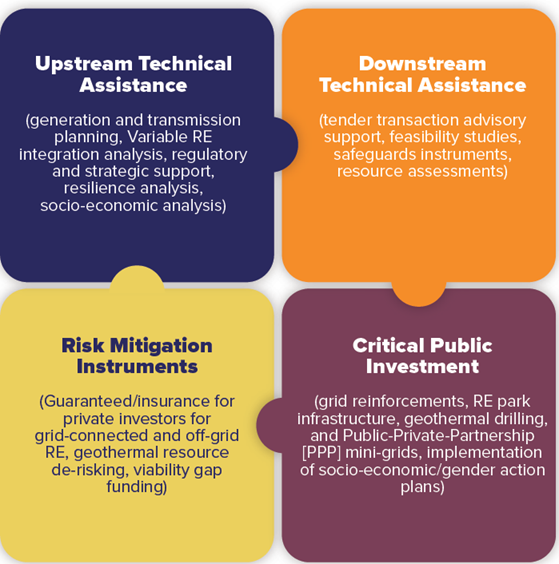 Upstream Technical Assistance

(generation and transmission planning, Variable RE integration analysis, regulatory and strategic support, resilience analysis, socio-economic analysis)

Downstream Technical Assistance

(tender transaction advisory support, feasibility studies, safeguards instruments, resource assessments)

Risk Mitigation Instruments

(Guaranteed/insurance for private investors for grid-connected and off-grid RE, geothermal resource de-risking, viability gap funding)

Critical Public Investment

(grid reinforcements, RE park infrastructure, geothermal drilling, and Public-Private-Partnership [PPP] mini-grids, implementation of socio-economic/gender action plans)