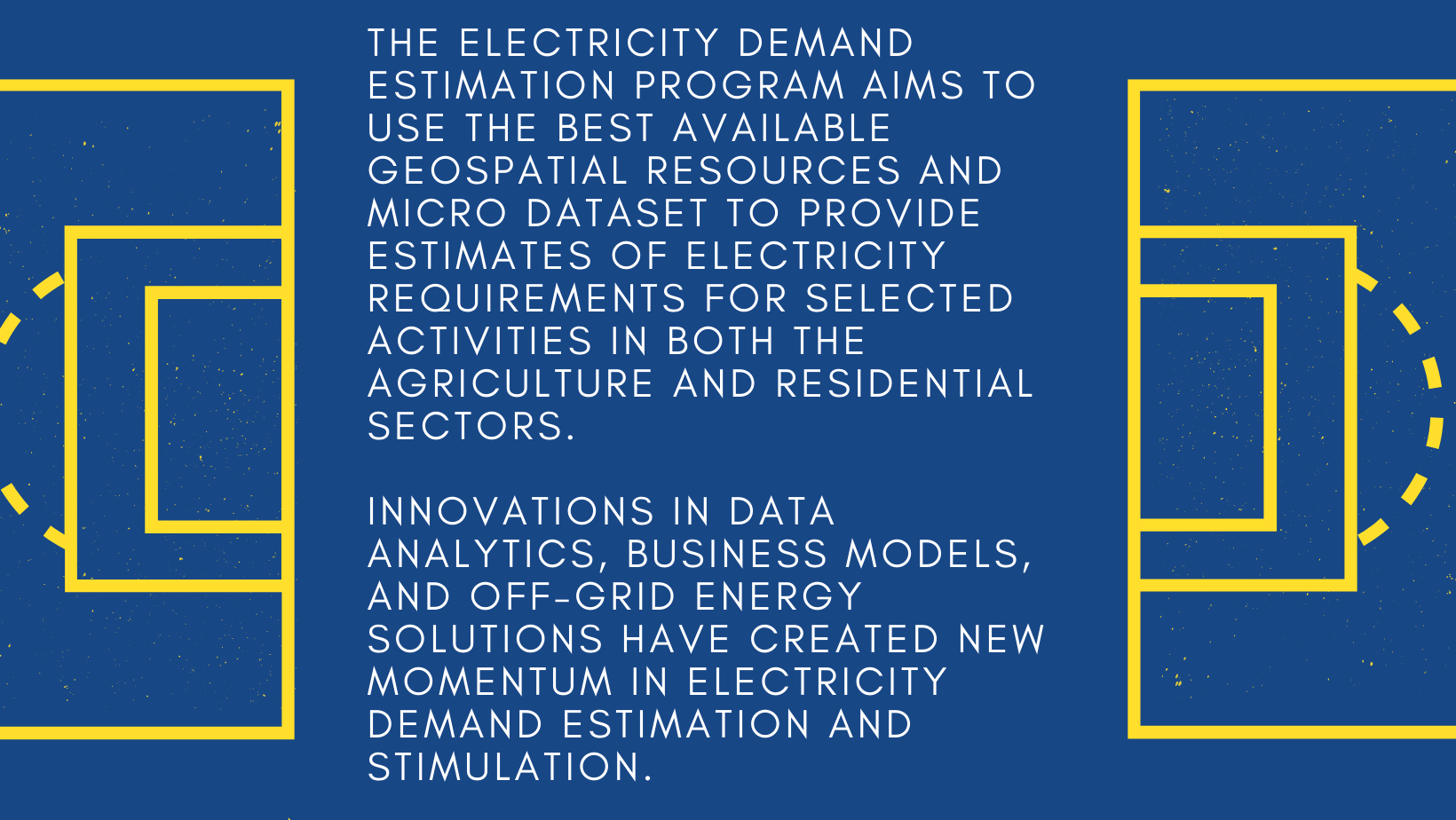 THE ELECTRICITY DEMAND ESTIMATION PROGRAM AIMS TO USE THE BEST AVAILABLE GEOSPATIAL RESOURCES AND MICRO DATASET TO PROVIDE ESTIMATES OF ELECTRICITY REQUIREMENTS FOR SELECTED ACTIVITIES IN BOTH THE AGRICULTURE AND RESIDENTIAL SECTORS.

INNOVATIONS IN DATA ANALYTICS, BUSINESS MODELS, AND OFF-GRID ENERGY SOLUTIONS HAVE CREATED NEW MOMENTUM IN ELECTRICITY DEMAND ESTIMATION AND STIMULATION.