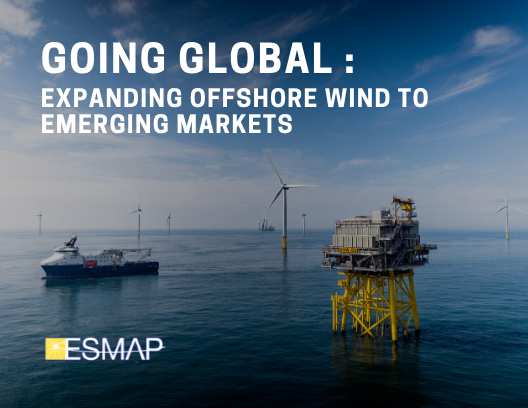 GOING GLOBAL :
EXPANDING OFFSHORE WIND TO EMERGING MARKETS

ESMAP